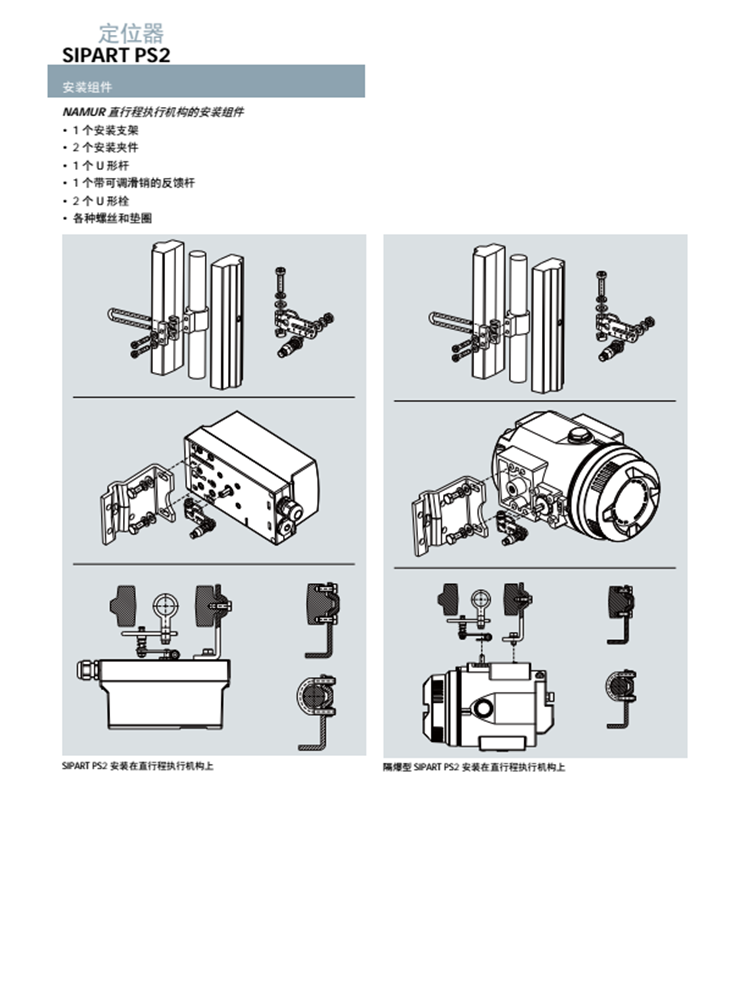 定位器
SIPART PS2

安装组件

NAMUR 直行程执行机构的安装组件
• 1 个安装支架
• 2 个安装夹件
• 1 个 U 形杆
• 1 个带可调滑销的反馈杆
• 2 个 U 形栓
• 各种螺丝和垫圈

SIPART PS2 安装在直行程执行机构上

隔爆型 SIPART PS2 安装在直行程执行机构上